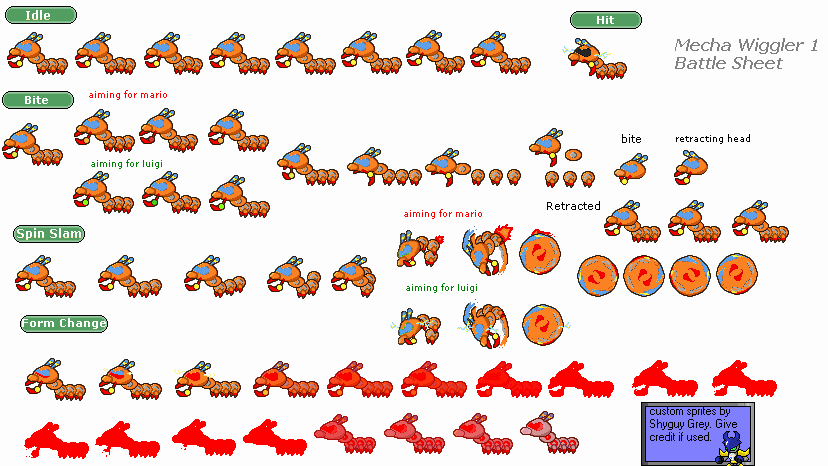 Idle

Hit

Mecha Wiggler 1
Battle Sheet

Bite

aiming for mario

aiming for luigi

bite

retracting head

Retracted

Spin Slam

aiming for mario

aiming for luigi

Form Change

custom sprites by Shyguy Grey. Give credit if used.