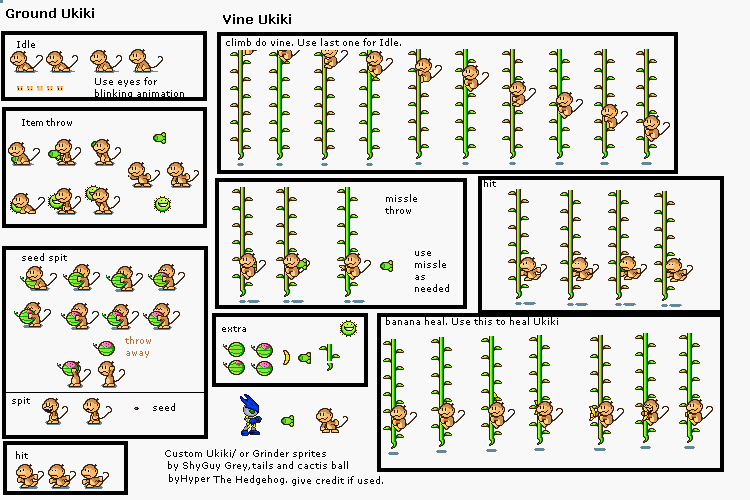 Ground Ukiki

Idle

Use eyes for blinking animation

Item throw

seed spit

throw away

spit

seed

hit

Vine Ukiki

climb do vine. Use last one for Idle.

missle throw

use missle as needed

hit

extra

banana heal. Use this to heal Ukiki

Custom Ukiki/ or Grinder sprites by ShyGuy Grey,tails and cactis ball byHyper The Hedgehog. give credit if used.