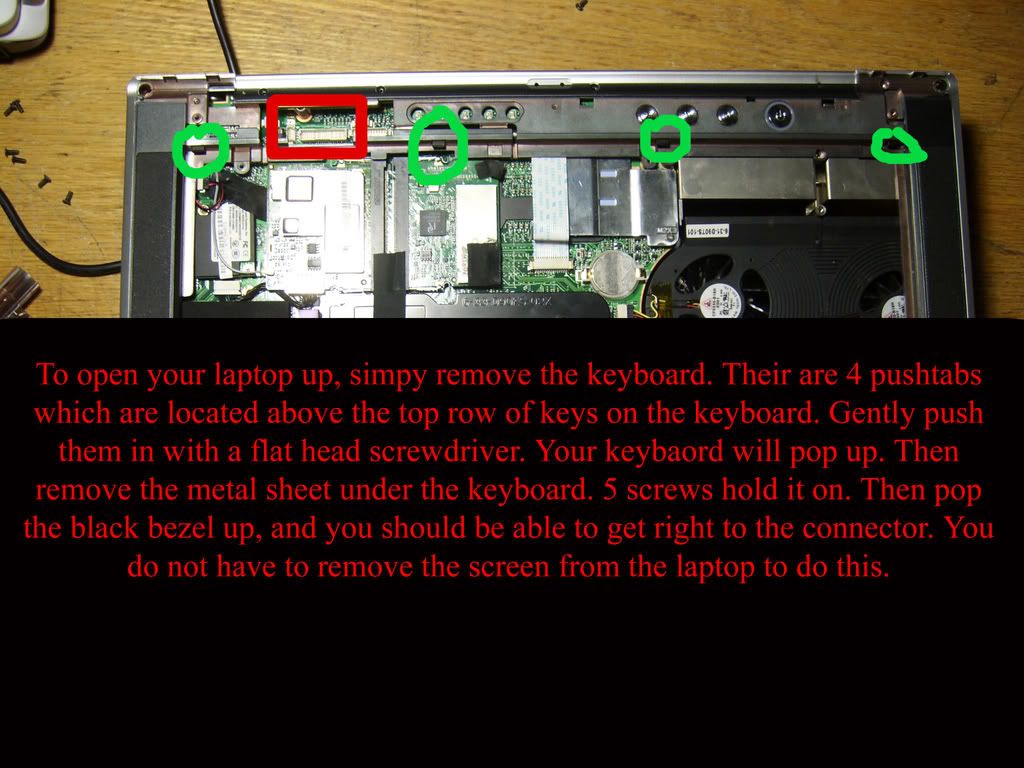 To open your laptop up, simpy remove the keyboard. Their are 4 pushtabs which are located above the top row of keys on the keyboard. Gently push them in with a flat head screwdriver. Your keybaord will pop up. Then remove the metal sheet under the keyboard. 5 screws hold it on. Then pop the black bezel up, and you should be able to get right to the connector. You do not have to remove the screen from the laptop to do this.